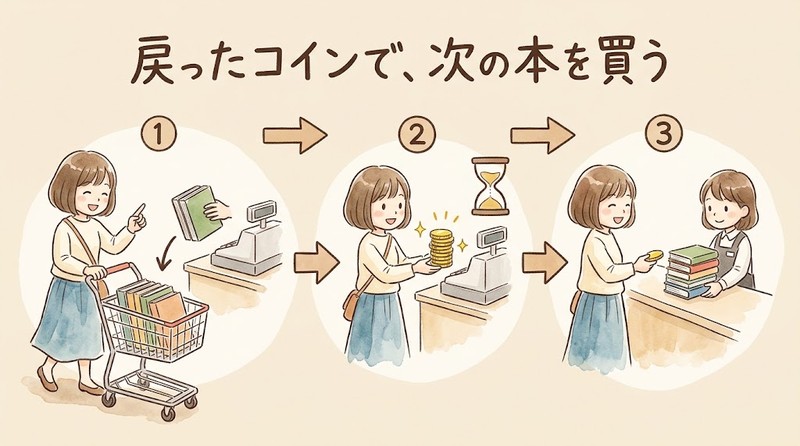 戻ったコインで、次の本を買う

①

②

③